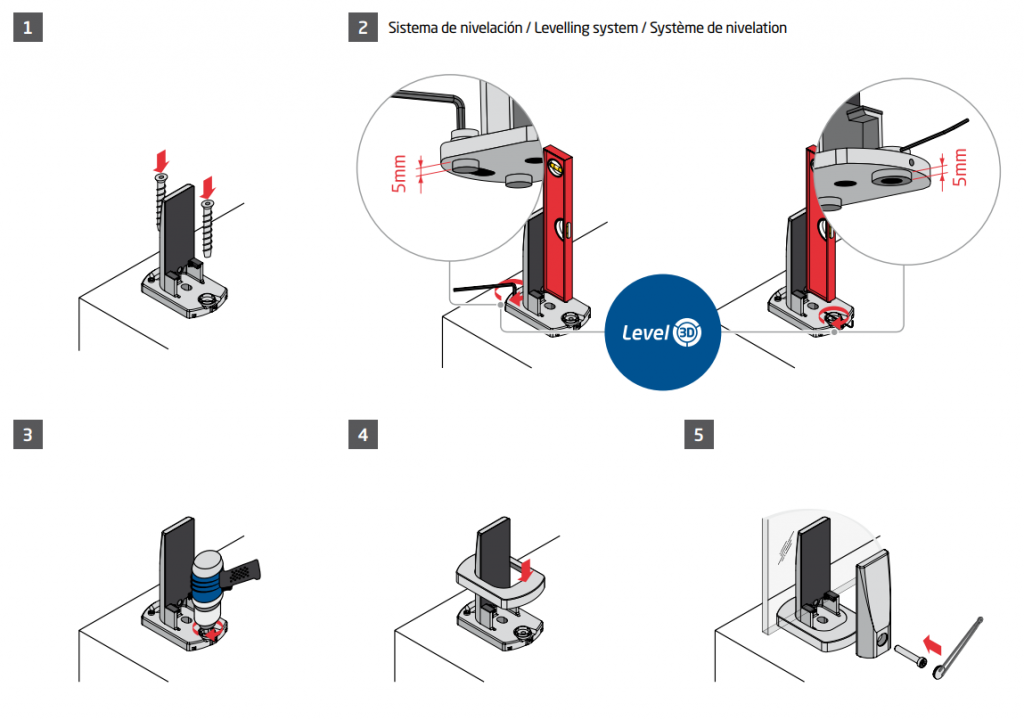 1

2 Sistema de nivelación / Levelling system / Système de nivelation

5mm

5mm

Level 3D

3

4

5